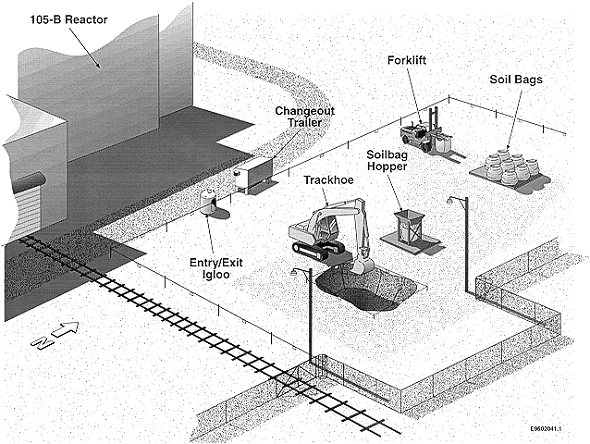 105-B Reactor

Changeout Trailer

Forklift

Soil Bags

Soilbag Hopper

Trackhoe

Entry/Exit Igloo

N

E9602041.1