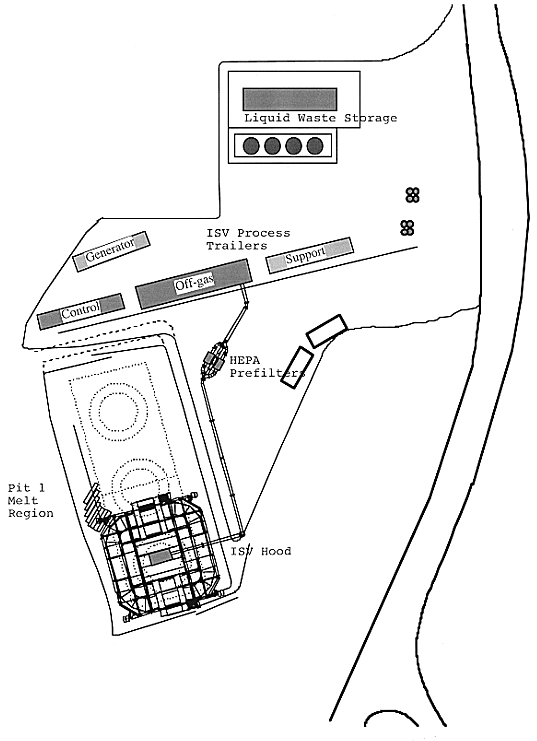 Liquid Waste Storage

ISV Process Trailers

Generator

Support

Off-gas

Control

HEPA Prefilters

Pit 1 Melt Region

ISV Hood