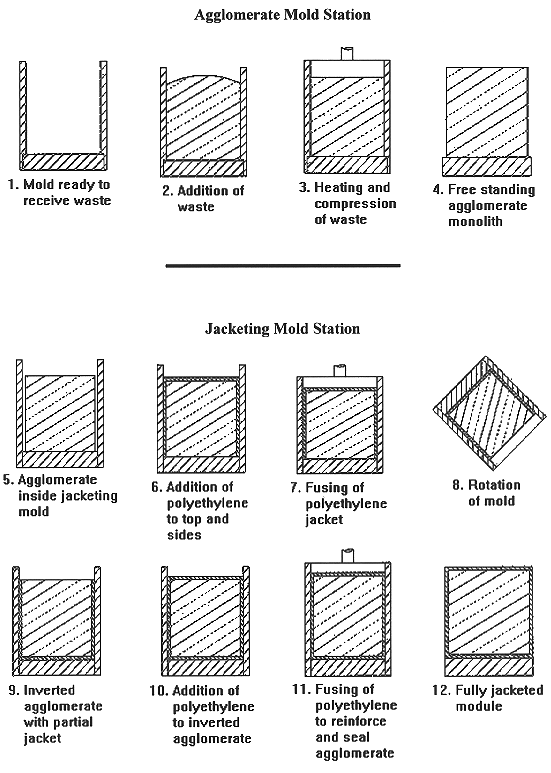 Agglomerate Mold Station

1. Mold ready to receive waste

2. Addition of waste

3. Heating and compression of waste

4. Free standing agglomerate monolith

Jacketing Mold Station

5. Agglomerate inside jacketing mold

6. Addition of polyethylene to top and sides

7. Fusing of polyethylene jacket

8. Rotation of mold

9. Inverted agglomerate with partial jacket

10. Addition of polyethylene to inverted agglomerate

11. Fusing of polyethylene to reinforce and seal agglomerate

12. Fully jacketed module