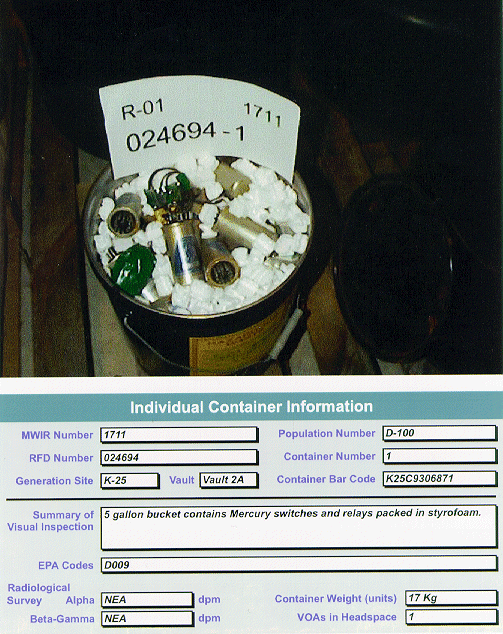 R-01 1711
024694 - 1

Individual Container Information

MWIR Number 1711
Population Number D-100
RFD Number 024694
Container Number 1
Generation Site K-25
Vault Vault 2A
Container Bar Code K25C9306871

Summary of Visual Inspection 5 gallon bucket contains Mercury switches and relays packed in styrofoam.

EPA Codes D009

Radiological Survey Alpha NEA dpm
Container Weight (units) 17 Kg
Beta-Gamma NEA dpm
VOAs in Headspace 1