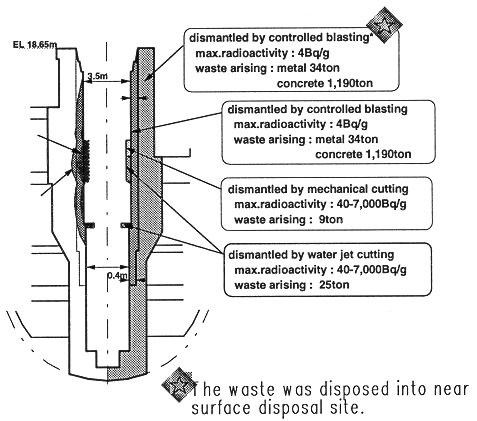 EL 18.65m

3.5m

0.4m

dismantled by controlled blasting*
max.radioactivity : 4Bq/g
waste arising : metal 34ton
concrete 1,190ton

dismantled by controlled blasting
max.radioactivity : 4Bq/g
waste arising : metal 34ton
concrete 1,190ton

dismantled by mechanical cutting
max.radioactivity : 40-7,000Bq/g
waste arising : 9ton

dismantled by water jet cutting
max.radioactivity : 40-7,000Bq/g
waste arising : 25ton

The waste was disposed into near surface disposal site.