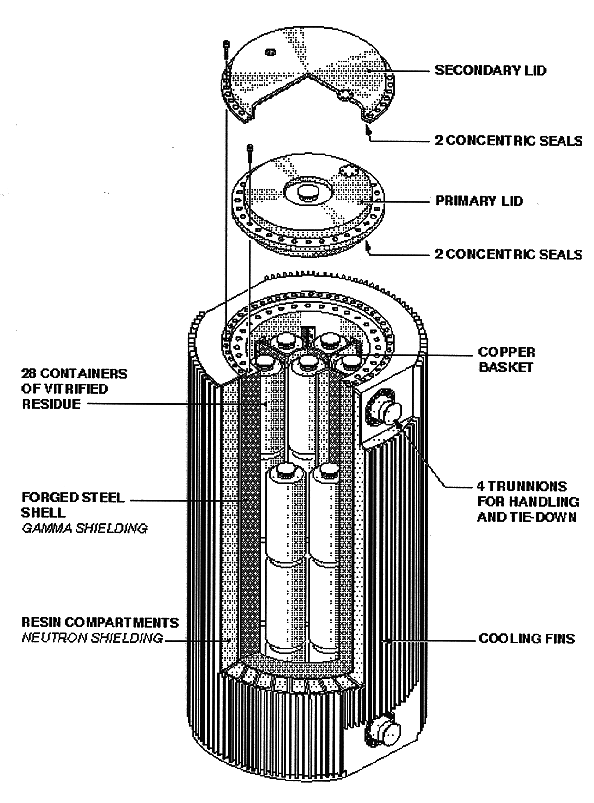 SECONDARY LID

2 CONCENTRIC SEALS

PRIMARY LID

2 CONCENTRIC SEALS

COPPER BASKET

28 CONTAINERS OF VITRIFIED RESIDUE

4 TRUNNIONS FOR HANDLING AND TIE-DOWN

FORGED STEEL SHELL
GAMMA SHIELDING

RESIN COMPARTMENTS
NEUTRON SHIELDING

COOLING FINS