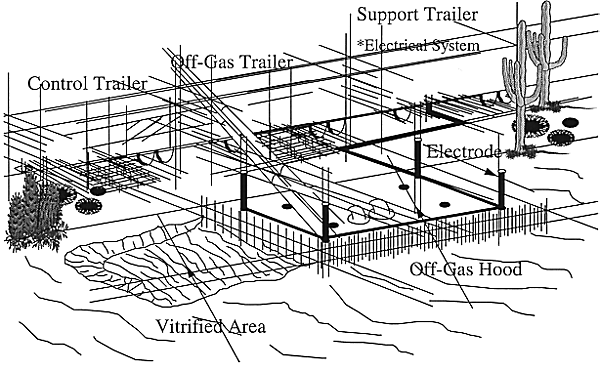 Support Trailer
*Electrical System
Off-Gas Trailer
Control Trailer
Electrode
Off-Gas Hood
Vitrified Area