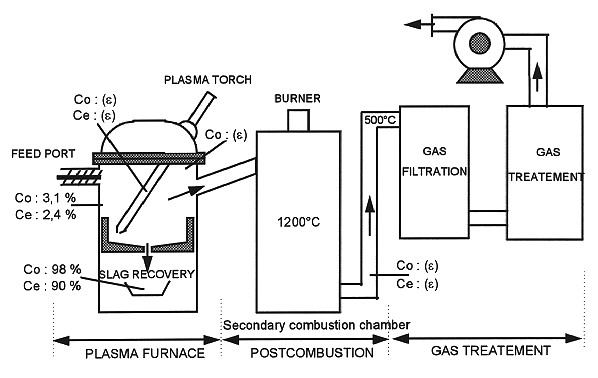 PLASMA TORCH

Co : (ε)
Ce : (ε)

BURNER

Co : (ε)

500°C

FEED PORT

GAS FILTRATION

GAS TREATEMENT

Co : 3,1 %
Ce : 2,4 %

1200°C

Co : 98 %
Ce : 90 %

SLAG RECOVERY

Co : (ε)
Ce : (ε)

Secondary combustion chamber

PLASMA FURNACE

POSTCOMBUSTION

GAS TREATEMENT